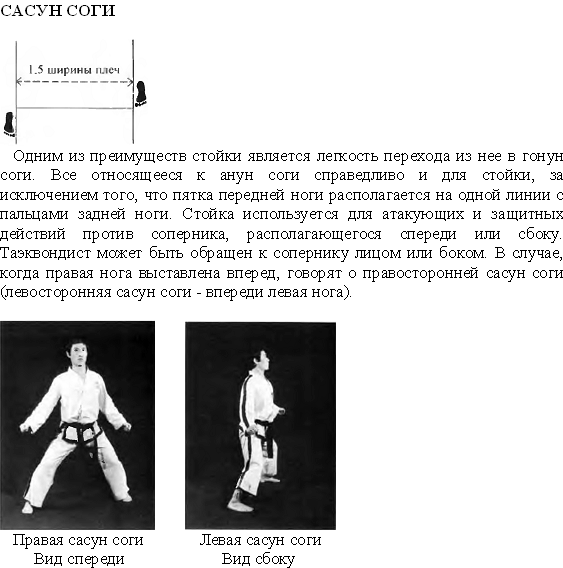 САСУН СОГИ

1.5 ширины плеч

Одним из преимуществ стойки является легкость перехода из нее в гонун соги. Все относящееся к анун соги справедливо и для стойки, за исключением того, что пятка передней ноги располагается на одной линии с пальцами задней ноги. Стойка используется для атакующих и защитных действий против соперника, располагающегося спереди или сбоку. Таэквондист может быть обращен к сопернику лицом или боком. В случае, когда правая нога выставлена вперед, говорят о правосторонней сасун соги (левосторонняя сасун соги - впереди левая нога).

Правая сасун соги
Вид спереди

Левая сасун соги
Вид сбоку