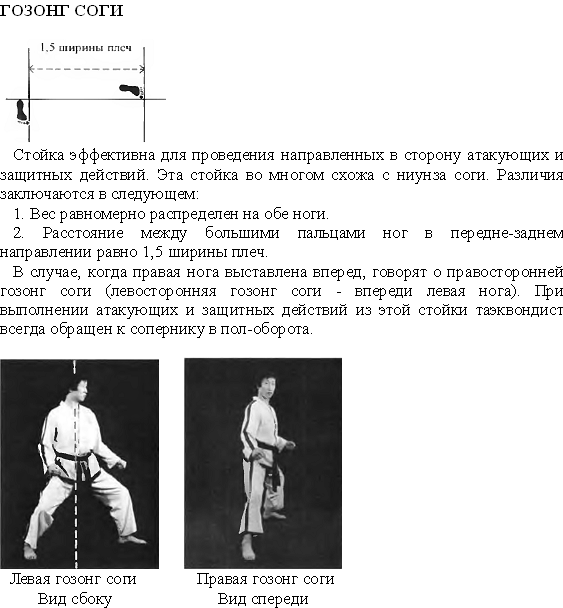 ГОЗОНГ СОГИ

1,5 ширины плеч

Стойка эффективна для проведения направленных в сторону атакующих и защитных действий. Эта стойка во многом схожа с ниунза соги. Различия заключаются в следующем:

1. Вес равномерно распределен на обе ноги.

2. Расстояние между большими пальцами ног в передне-заднем направлении равно 1,5 ширины плеч.

В случае, когда правая нога выставлена вперед, говорят о правосторонней гозонг соги (левосторонняя гозонг соги - впереди левая нога). При выполнении атакующих и защитных действий из этой стойки таэквондист всегда обращен к сопернику в пол-оборота.

Левая гозонг соги
Вид сбоку

Правая гозонг соги
Вид спереди