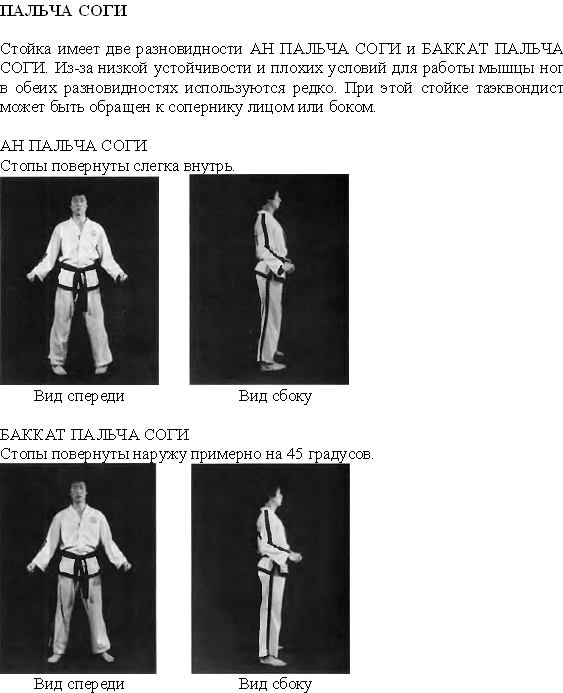 ПАЛЬЧА СОГИ

Стойка имеет две разновидности АН ПАЛЬЧА СОГИ и БАККАТ ПАЛЬЧА СОГИ. Из-за низкой устойчивости и плохих условий для работы мышцы ног в обеих разновидностях используются редко. При этой стойке таэквондист может быть обращен к сопернику лицом или боком.

АН ПАЛЬЧА СОГИ
Стопы повернуты слегка внутрь.

Вид спереди

Вид сбоку

БАККАТ ПАЛЬЧА СОГИ
Стопы повернуты наружу примерно на 45 градусов.

Вид спереди

Вид сбоку